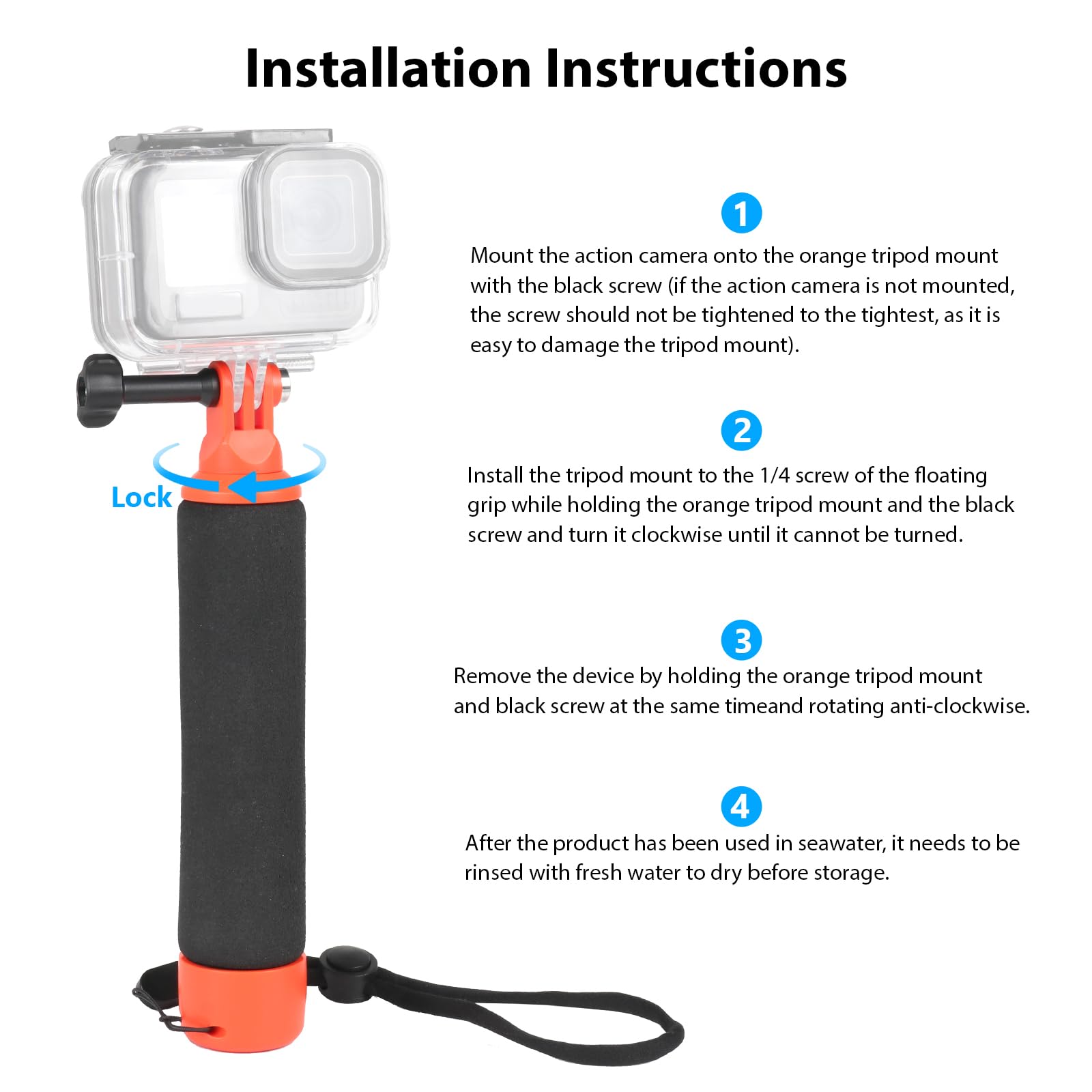 Installation Instructions

Lock

1

Mount the action camera onto the orange tripod mount with the black screw (if the action camera is not mounted, the screw should not be tightened to the tightest, as it is easy to damage the tripod mount).

2

Install the tripod mount to the 1/4 screw of the floating grip while holding the orange tripod mount and the black screw and turn it clockwise until it cannot be turned.

3

Remove the device by holding the orange tripod mount and black screw at the same timeand rotating anti-clockwise.

4

After the product has been used in seawater, it needs to be rinsed with fresh water to dry before storage.